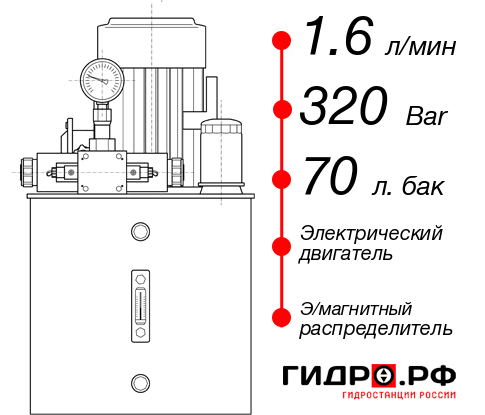 1.6 л/мин
320 Bar
70 л. бак
Электрический двигатель
Э/магнитный распределитель
ГИДРО.РФ
ГИДРОСТАНЦИИ РОССИИ