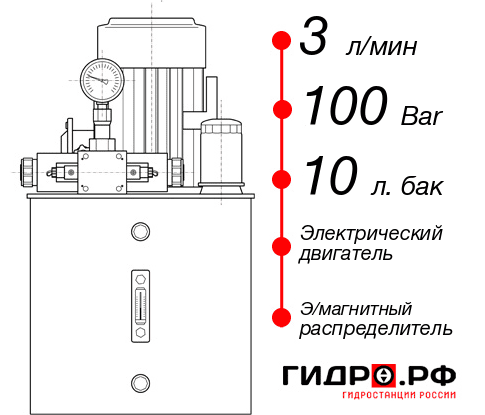 3 л/мин

100 Bar

10 л. бак

Электрический двигатель

Э/магнитный распределитель

ГИДРО.РФ
ГИДРОСТАНЦИИ РОССИИ