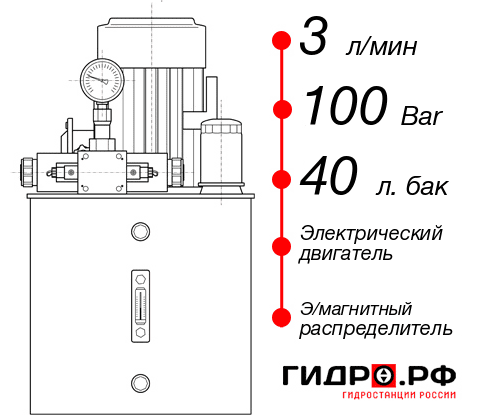 3 л/мин

100 Bar

40 л. бак

Электрический двигатель

Э/магнитный распределитель

ГИДРО.РФ

ГИДРОСТАНЦИИ РОССИИ