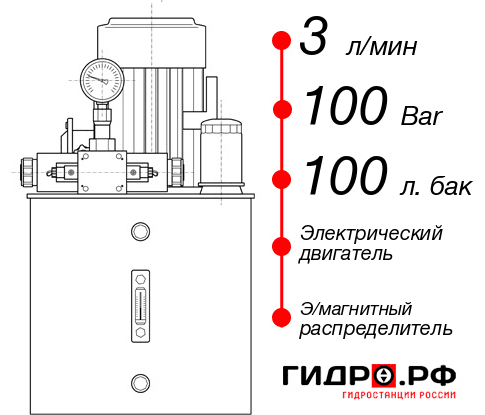 3 л/мин

100 Bar

100 л. бак

Электрический двигатель

Э/магнитный распределитель

ГИДРО.РФ
ГИДРОСТАНЦИИ РОССИИ