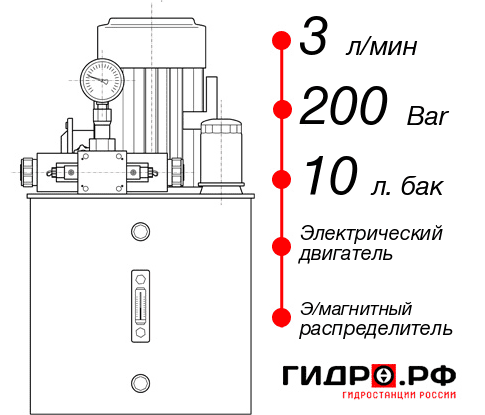 3 л/мин

200 Bar

10 л. бак

Электрический двигатель

Э/магнитный распределитель

ГИДРО.РФ
ГИДРОСТАНЦИИ РОССИИ