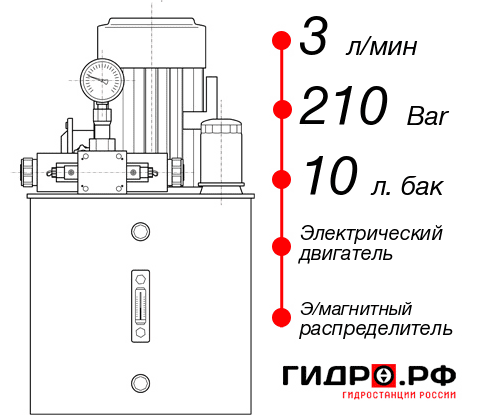 3 л/мин

210 Bar

10 л. бак

Электрический двигатель

Э/магнитный распределитель

ГИДРО.РФ

ГИДРОСТАНЦИИ РОССИИ