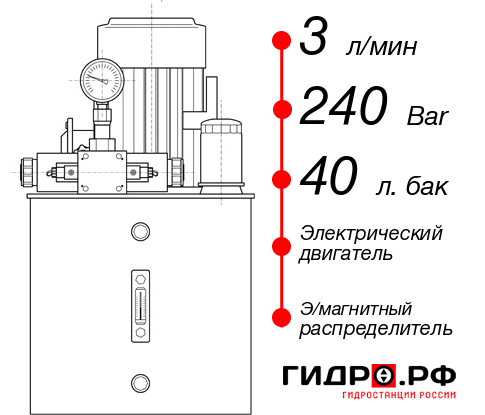 3 л/мин

240 Bar

40 л. бак

Электрический двигатель

Э/магнитный распределитель

ГИДРО.РФ
ГИДРОСТАНЦИИ РОССИИ