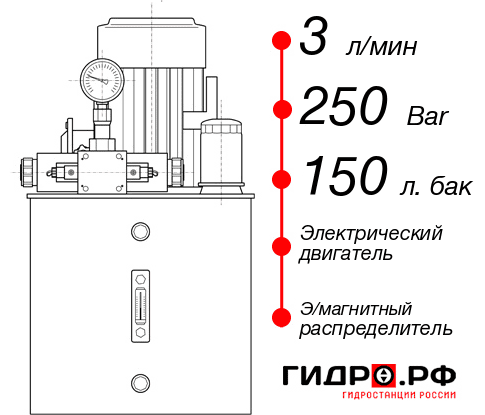 3 л/мин

250 Bar

150 л. бак

Электрический двигатель

Э/магнитный распределитель

ГИДРО.РФ
ГИДРОСТАНЦИИ РОССИИ