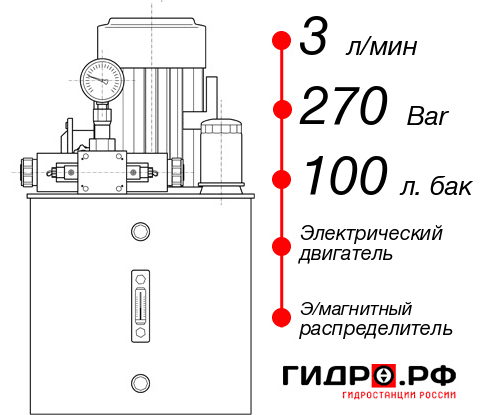 3 л/мин

270 Bar

100 л. бак

Электрический двигатель

Э/магнитный распределитель

ГИДРО.РФ

ГИДРОСТАНЦИИ РОССИИ