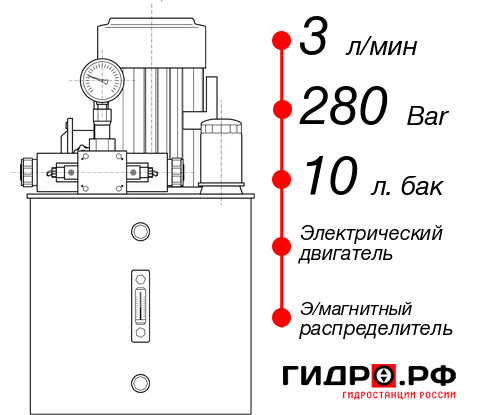 3 л/мин

280 Bar

10 л. бак

Электрический двигатель

Э/магнитный распределитель

ГИДРО.РФ
ГИДРОСТАНЦИИ РОССИИ