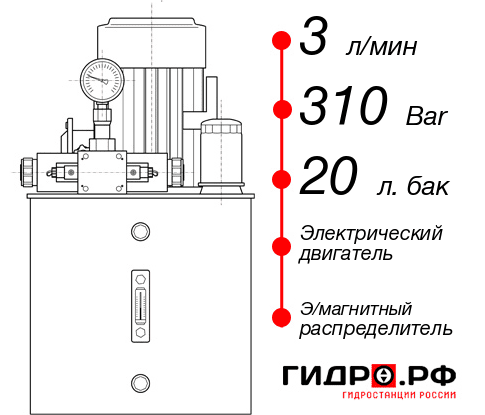 3 л/мин

310 Bar

20 л. бак

Электрический двигатель

Э/магнитный распределитель

ГИДРО.РФ
ГИДРОСТАНЦИИ РОССИИ