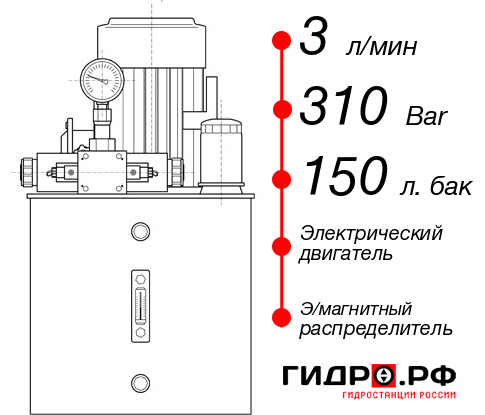 3 л/мин

310 Bar

150 л. бак

Электрический двигатель

Э/магнитный распределитель

ГИДРО.РФ
ГИДРОСТАНЦИИ РОССИИ