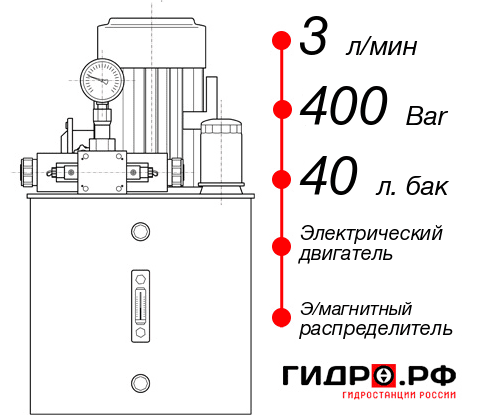 3 л/мин

400 Bar

40 л. бак

Электрический двигатель

Э/магнитный распределитель

ГИДРО.РФ
ГИДРОСТАНЦИИ РОССИИ