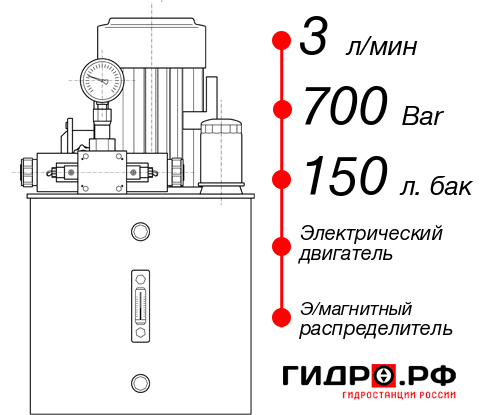 3 л/мин
700 Bar
150 л. бак
Электрический двигатель
Э/магнитный распределитель
ГИДРО.РФ
ГИДРОСТАНЦИИ РОССИИ