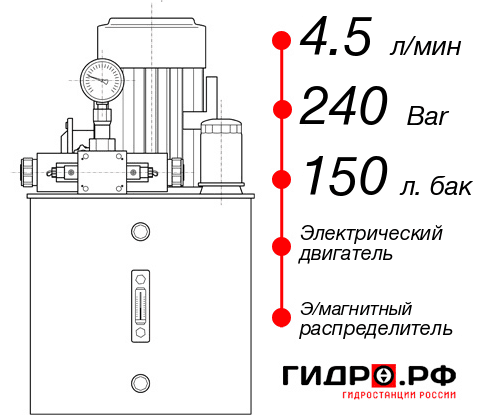 4.5 л/мин

240 Bar

150 л. бак

Электрический двигатель

Э/магнитный распределитель

ГИДРО.РФ
ГИДРОСТАНЦИИ РОССИИ