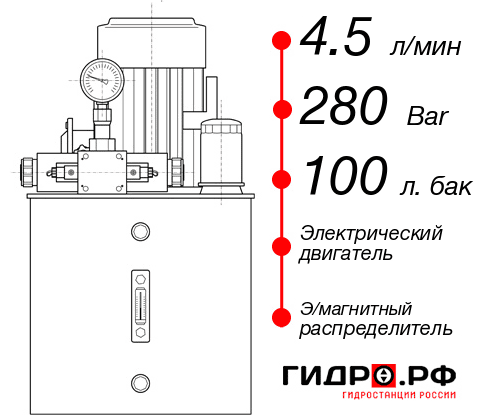 4.5 л/мин

280 Bar

100 л. бак

Электрический двигатель

Э/магнитный распределитель

ГИДРО.РФ
ГИДРОСТАНЦИИ РОССИИ