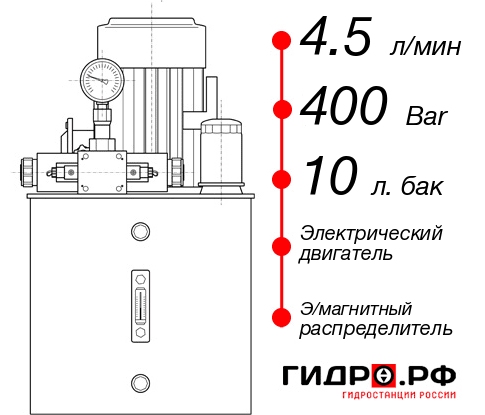 4.5 л/мин

400 Bar

10 л. бак

Электрический двигатель

Э/магнитный распределитель

ГИДРО.РФ

ГИДРОСТАНЦИИ РОССИИ