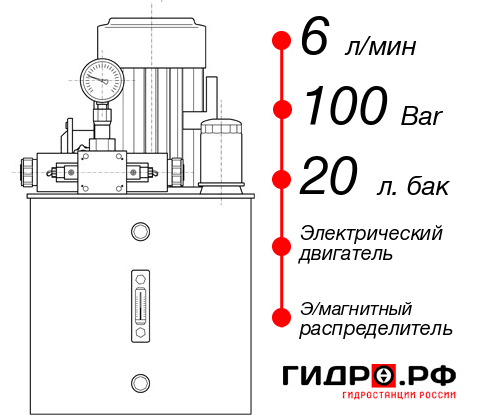 6 л/мин

100 Bar

20 л. бак

Электрический двигатель

Э/магнитный распределитель

ГИДРО.РФ
ГИДРОСТАНЦИИ РОССИИ