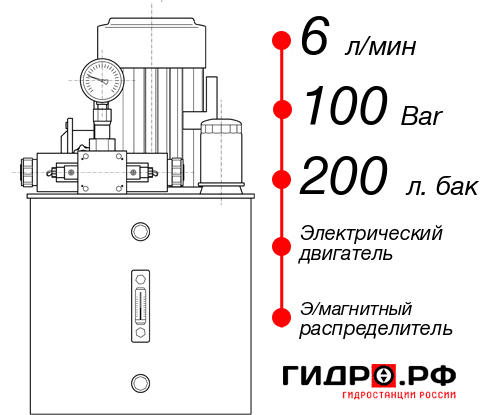 6 л/мин

100 Bar

200 л. бак

Электрический двигатель

Э/магнитный распределитель

ГИДРО.РФ
ГИДРОСТАНЦИИ РОССИИ