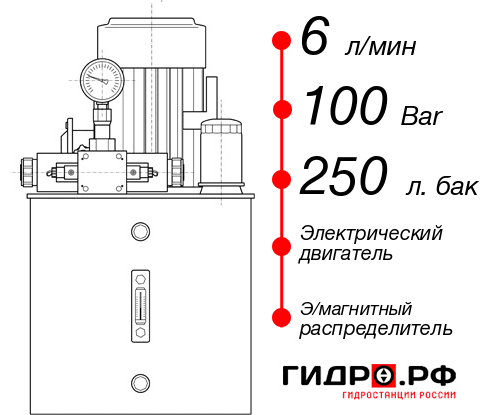 6 л/мин

100 Bar

250 л. бак

Электрический двигатель

Э/магнитный распределитель

ГИДРО.РФ

ГИДРОСТАНЦИИ РОССИИ