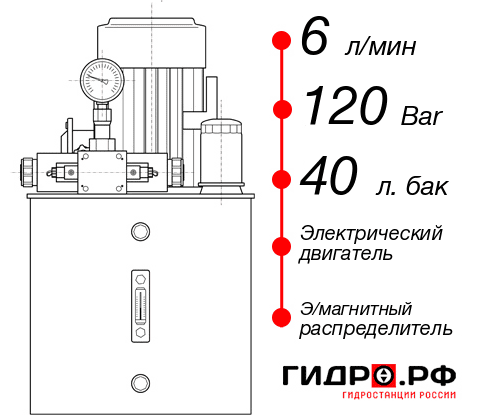 6 л/мин
120 Bar
40 л. бак
Электрический двигатель
Э/магнитный распределитель
ГИДРО.РФ
ГИДРОСТАНЦИИ РОССИИ