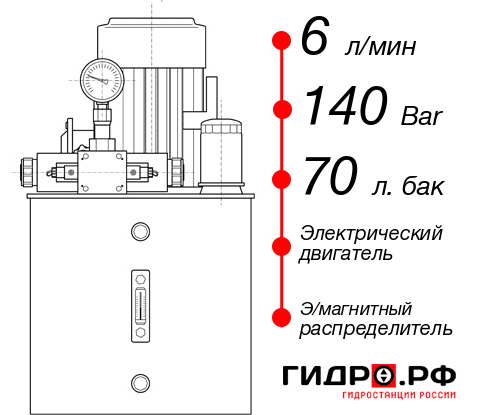 6 л/мин

140 Bar

70 л. бак

Электрический двигатель

Э/магнитный распределитель

ГИДРО.РФ
ГИДРОСТАНЦИИ РОССИИ