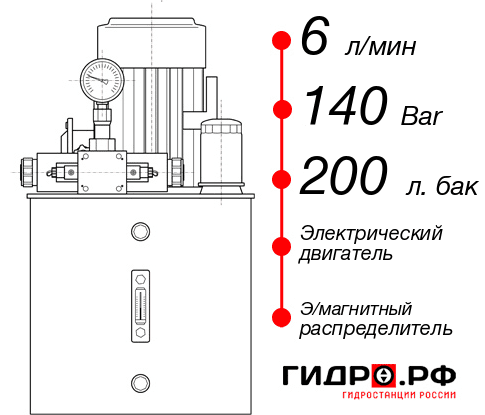 6 л/мин
140 Bar
200 л. бак
Электрический двигатель
Э/магнитный распределитель
ГИДРО.РФ
ГИДРОСТАНЦИИ РОССИИ