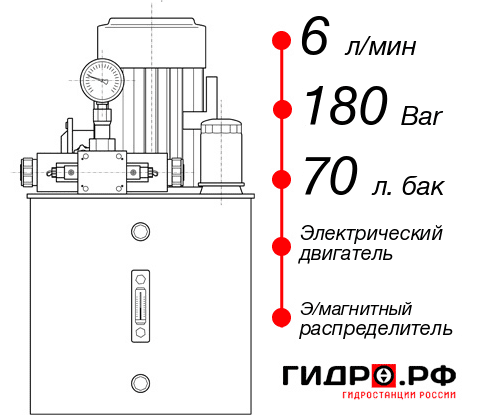 6 л/мин

180 Bar

70 л. бак

Электрический двигатель

Э/магнитный распределитель

ГИДРО.РФ
ГИДРОСТАНЦИИ РОССИИ