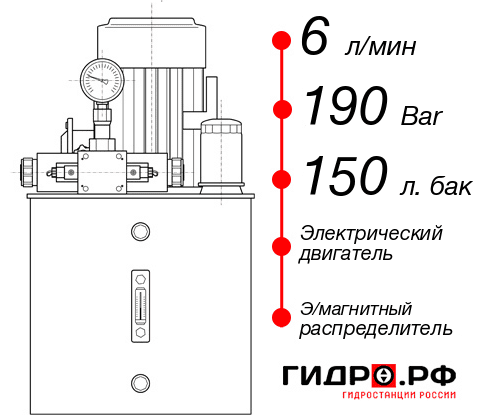 6 л/мин

190 Bar

150 л. бак

Электрический двигатель

Э/магнитный распределитель

ГИДРО.РФ

ГИДРОСТАНЦИИ РОССИИ