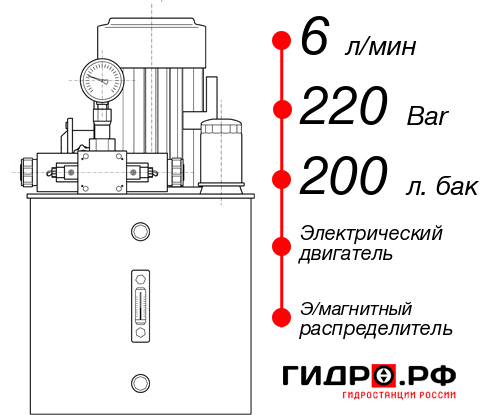 6 л/мин

220 Bar

200 л. бак

Электрический двигатель

Э/магнитный распределитель

ГИДРО.РФ
ГИДРОСТАНЦИИ РОССИИ