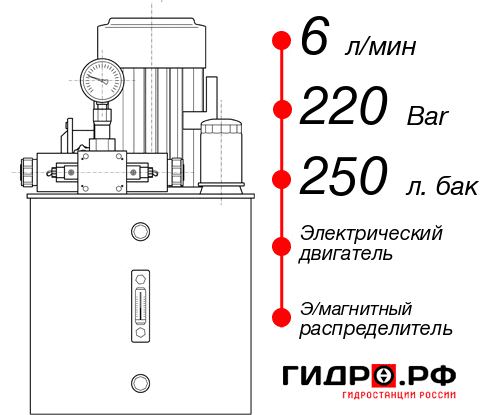 6 л/мин

220 Bar

250 л. бак

Электрический двигатель

Э/магнитный распределитель

ГИДРО.РФ
ГИДРОСТАНЦИИ РОССИИ