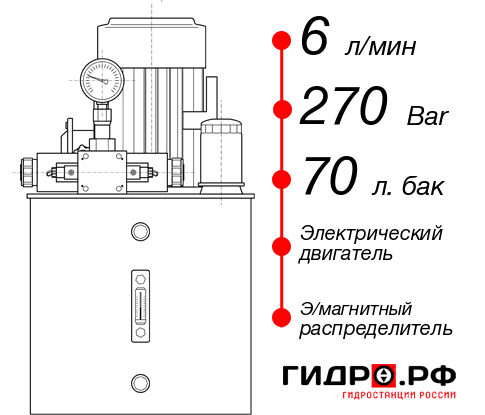 6 л/мин
270 Bar
70 л. бак
Электрический двигатель
Э/магнитный распределитель
ГИДРО.РФ
ГИДРОСТАНЦИИ РОССИИ