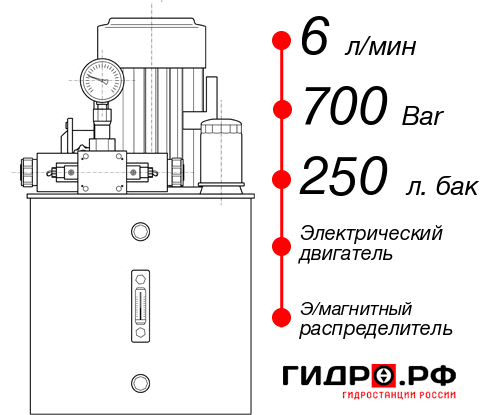 6 л/мин

700 Bar

250 л. бак

Электрический двигатель

Э/магнитный распределитель

ГИДРО.РФ
ГИДРОСТАНЦИИ РОССИИ