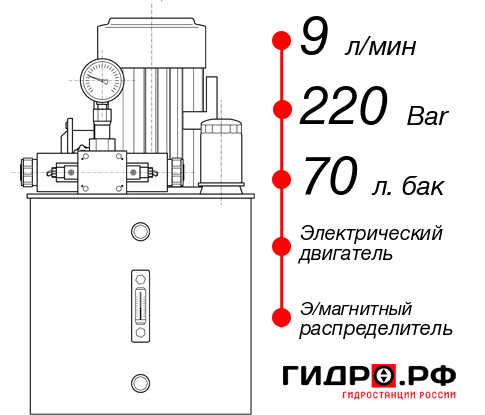 9 л/мин

220 Bar

70 л. бак

Электрический двигатель

Э/магнитный распределитель

ГИДРО.РФ
ГИДРОСТАНЦИИ РОССИИ