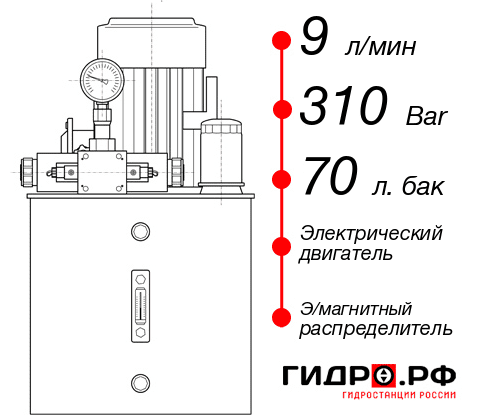 9 л/мин

310 Bar

70 л. бак

Электрический двигатель

Э/магнитный распределитель

ГИДРО.РФ
ГИДРОСТАНЦИИ РОССИИ