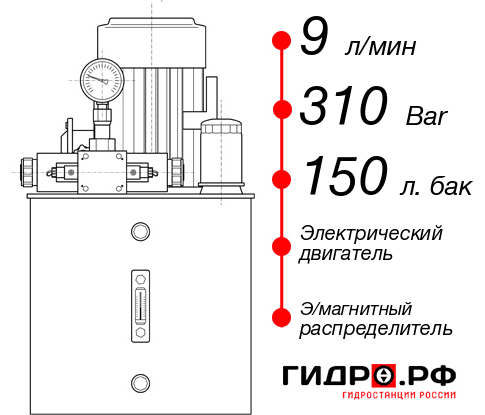 9 л/мин

310 Bar

150 л. бак

Электрический двигатель

Э/магнитный распределитель

ГИДРО.РФ

ГИДРОСТАНЦИИ РОССИИ