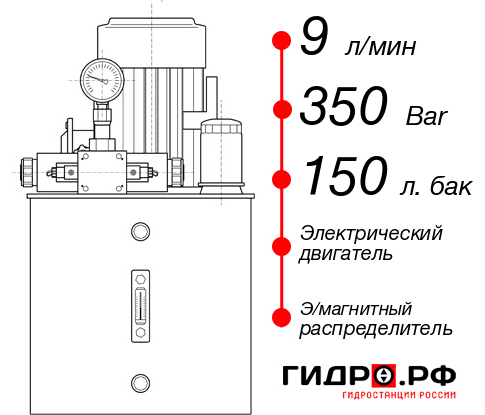 9 л/мин

350 Bar

150 л. бак

Электрический двигатель

Э/магнитный распределитель

ГИДРО.РФ

ГИДРОСТАНЦИИ РОССИИ