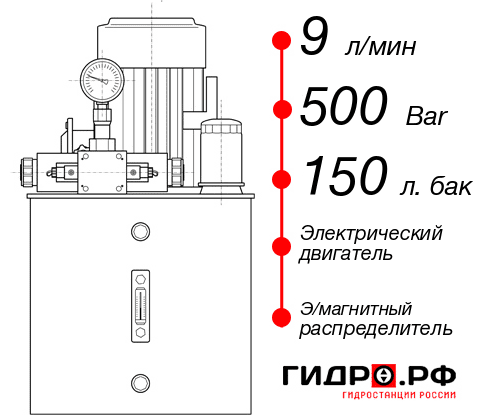 9 л/мин

500 Bar

150 л. бак

Электрический двигатель

Э/магнитный распределитель

ГИДРО.РФ
ГИДРОСТАНЦИИ РОССИИ