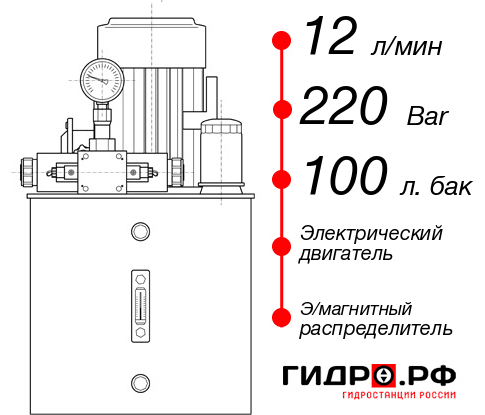 12 л/мин

220 Bar

100 л. бак

Электрический двигатель

Э/магнитный распределитель

ГИДРО.РФ
ГИДРОСТАНЦИИ РОССИИ