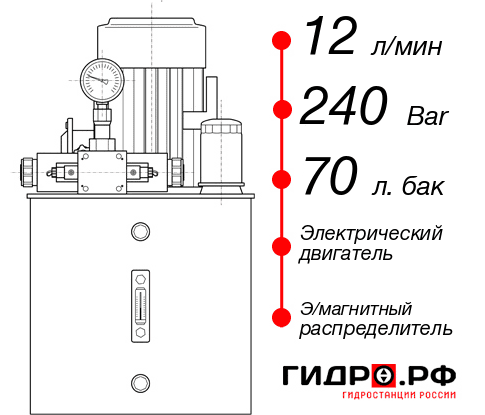 12 л/мин

240 Bar

70 л. бак

Электрический двигатель

Э/магнитный распределитель

ГИДРО.РФ
ГИДРОСТАНЦИИ РОССИИ