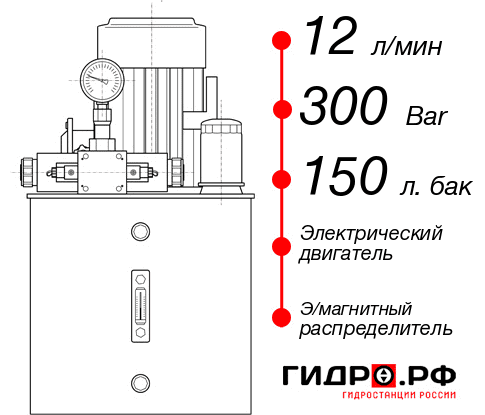 12 л/мин

300 Bar

150 л. бак

Электрический двигатель

Э/магнитный распределитель

ГИДРО.РФ

ГИДРОСТАНЦИИ РОССИИ