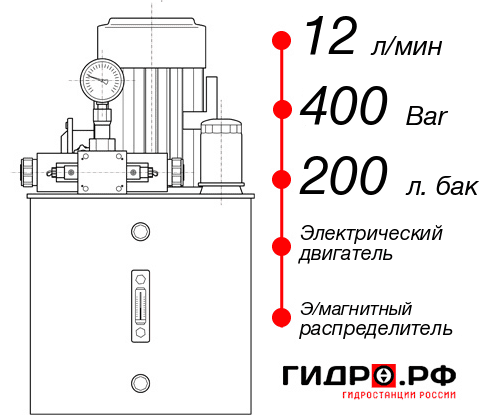 12 л/мин
400 Bar
200 л. бак
Электрический двигатель
Э/магнитный распределитель
ГИДРО.РФ
ГИДРОСТАНЦИИ РОССИИ