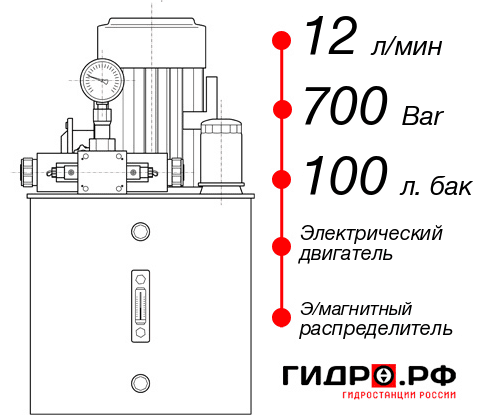 12 л/мин

700 Bar

100 л. бак

Электрический двигатель

Э/магнитный распределитель

ГИДРО.РФ
ГИДРОСТАНЦИИ РОССИИ