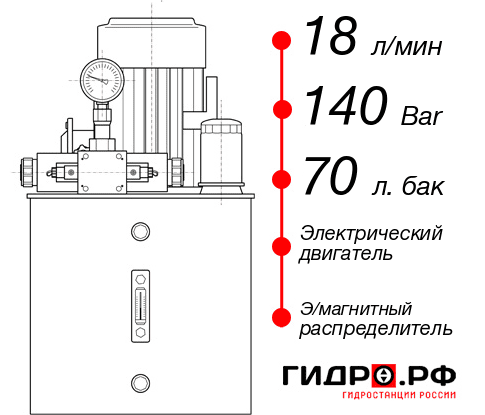 18 л/мин
140 Bar
70 л. бак
Электрический двигатель
Э/магнитный распределитель
ГИДРО.РФ
ГИДРОСТАНЦИИ РОССИИ