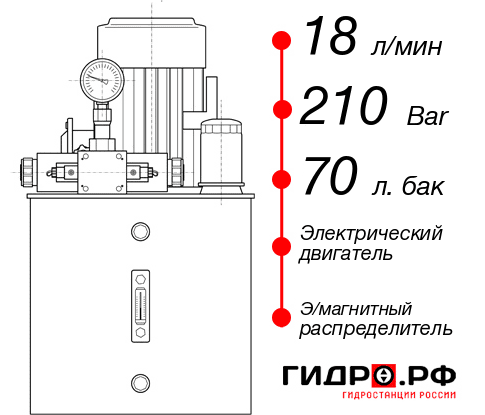 18 л/мин

210 Bar

70 л. бак

Электрический двигатель

Э/магнитный распределитель

ГИДРО.РФ
ГИДРОСТАНЦИИ РОССИИ