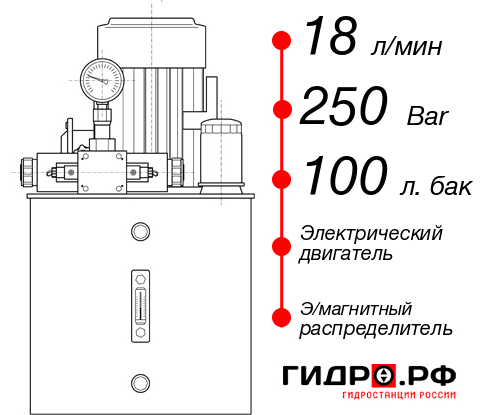 18 л/мин

250 Bar

100 л. бак

Электрический двигатель

Э/магнитный распределитель

ГИДРО.РФ
ГИДРОСТАНЦИИ РОССИИ