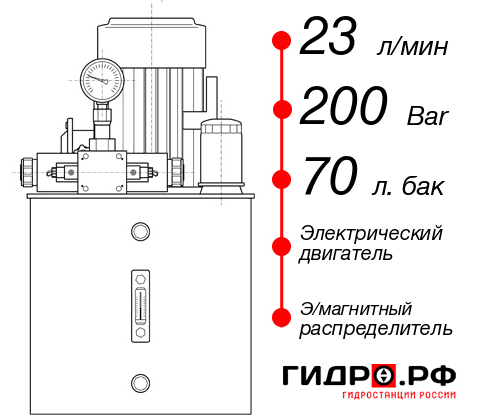 23 л/мин

200 Bar

70 л. бак

Электрический двигатель

Э/магнитный распределитель

ГИДРО.РФ

ГИДРОСТАНЦИИ РОССИИ