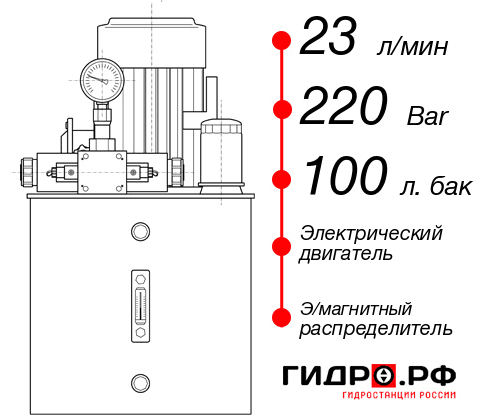 23 л/мин
220 Bar
100 л. бак
Электрический двигатель
Э/магнитный распределитель
ГИДРО.РФ
ГИДРОСТАНЦИИ РОССИИ