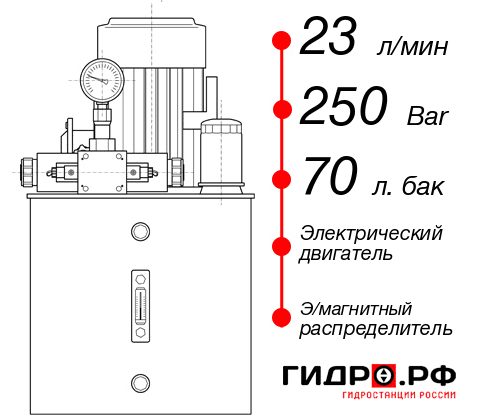 23 л/мин
250 Bar
70 л. бак
Электрический двигатель
Э/магнитный распределитель
ГИДРО.РФ
ГИДРОСТАНЦИИ РОССИИ