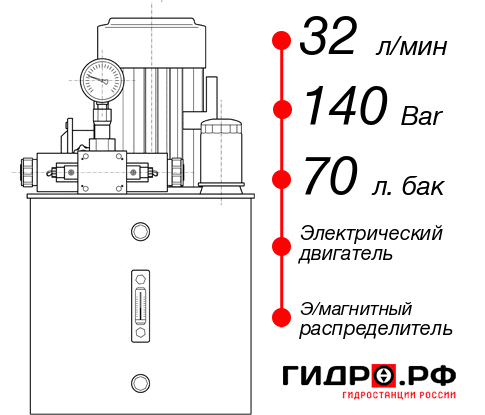 32 л/мин
140 Bar
70 л. бак
Электрический двигатель
Э/магнитный распределитель
ГИДРО.РФ
ГИДРОСТАНЦИИ РОССИИ