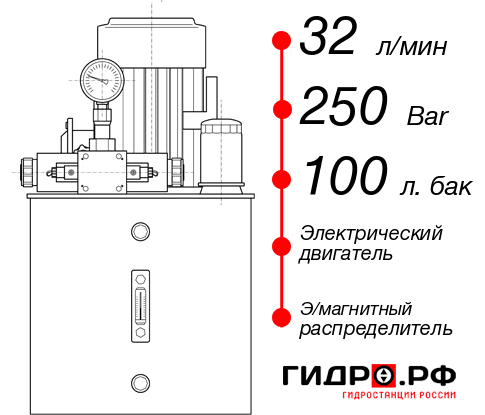 32 л/мин

250 Bar

100 л. бак

Электрический двигатель

Э/магнитный распределитель

ГИДРО.РФ

ГИДРОСТАНЦИИ РОССИИ