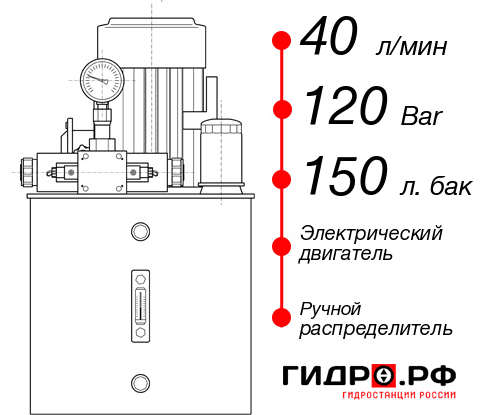 40 л/мин
120 Bar
150 л. бак
Электрический двигатель
Ручной распределитель
ГИДРО.РФ
ГИДРОСТАНЦИИ РОССИИ