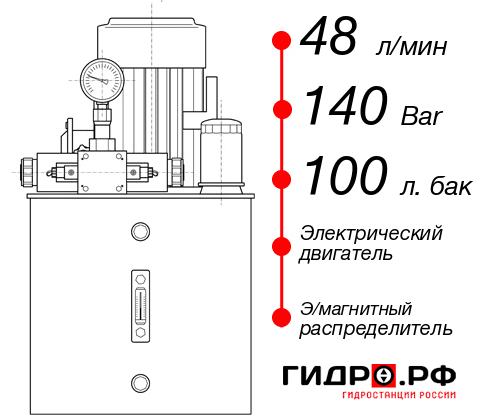 48 л/мин
140 Bar
100 л. бак
Электрический двигатель
Э/магнитный распределитель
ГИДРО.РФ
ГИДРОСТАНЦИИ РОССИИ