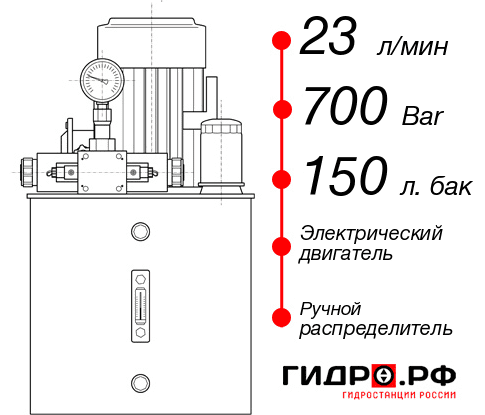 23 л/мин

700 Bar

150 л. бак

Электрический двигатель

Ручной распределитель

ГИДРО.РФ
ГИДРОСТАНЦИИ РОССИИ